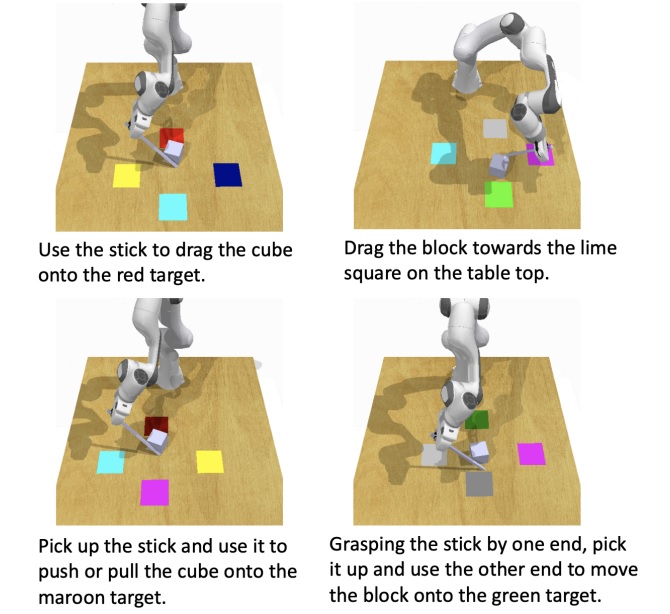 Use the stick to drag the cube onto the red target.

Drag the block towards the lime square on the table top.

Pick up the stick and use it to push or pull the cube onto the maroon target.

Grasping the stick by one end, pick it up and use the other end to move the block onto the green target.